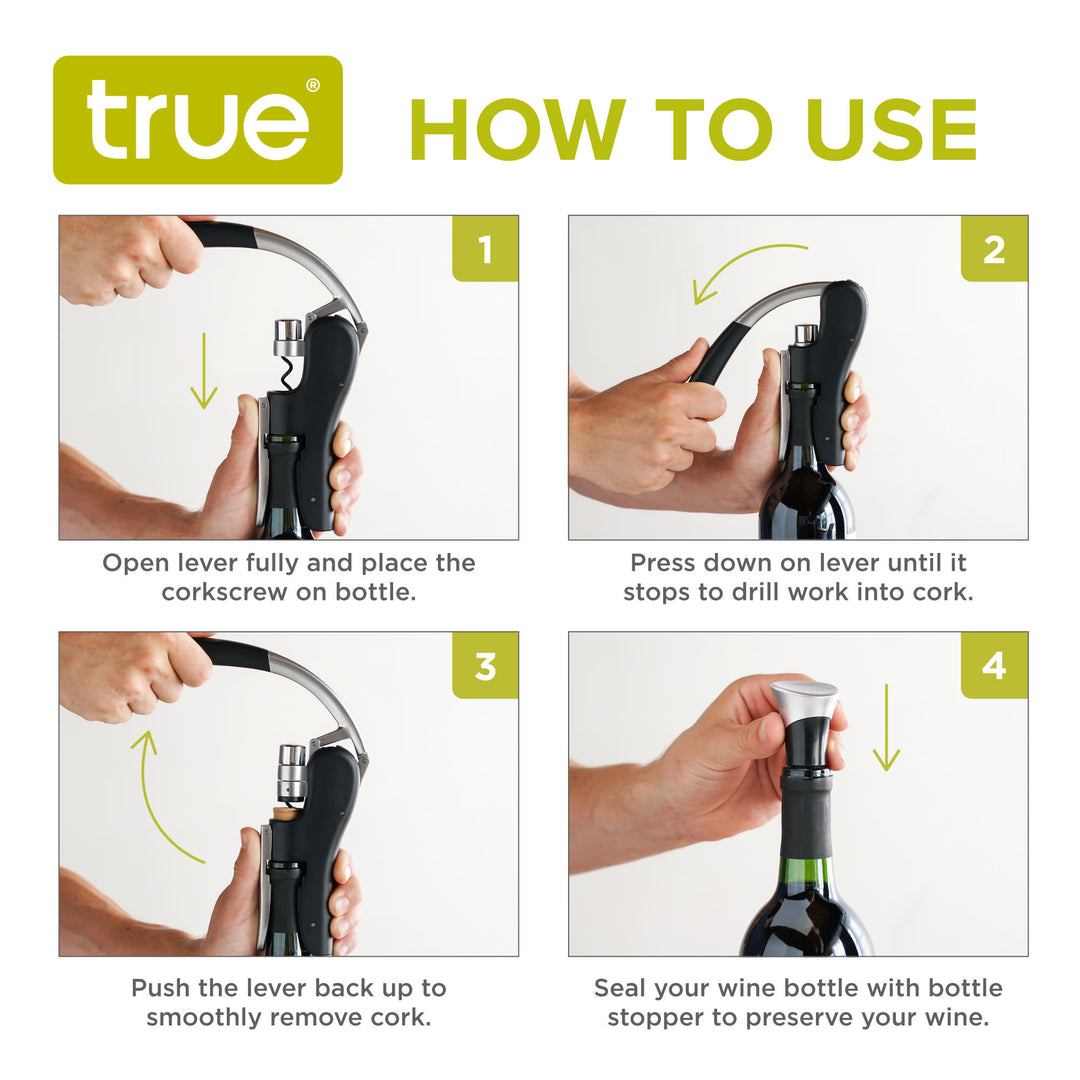 true®

HOW TO USE

1

Open lever fully and place the corkscrew on bottle.

2

Press down on lever until it stops to drill work into cork.

3

Push the lever back up to smoothly remove cork.

4

Seal your wine bottle with bottle stopper to preserve your wine.