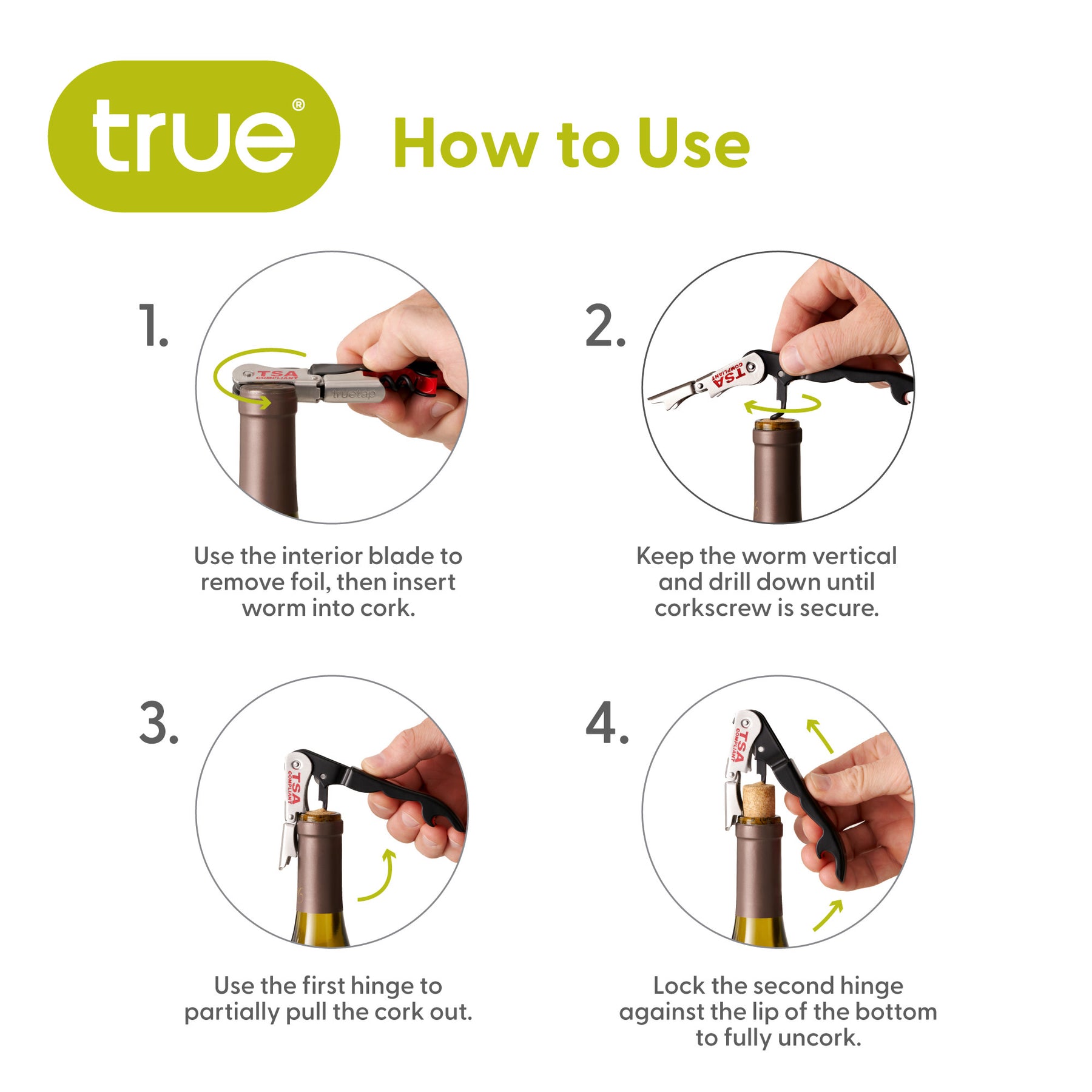 true®

How to Use

1.

TSA COMPLIANT

truetap

Use the interior blade to remove foil, then insert worm into cork.

2.

TSA COMPLIANT

Keep the worm vertical and drill down until corkscrew is secure.

3.

TSA COMPLIANT

Use the first hinge to partially pull the cork out.

4.

TSA COMPLIANT

Lock the second hinge against the lip of the bottom to fully uncork.